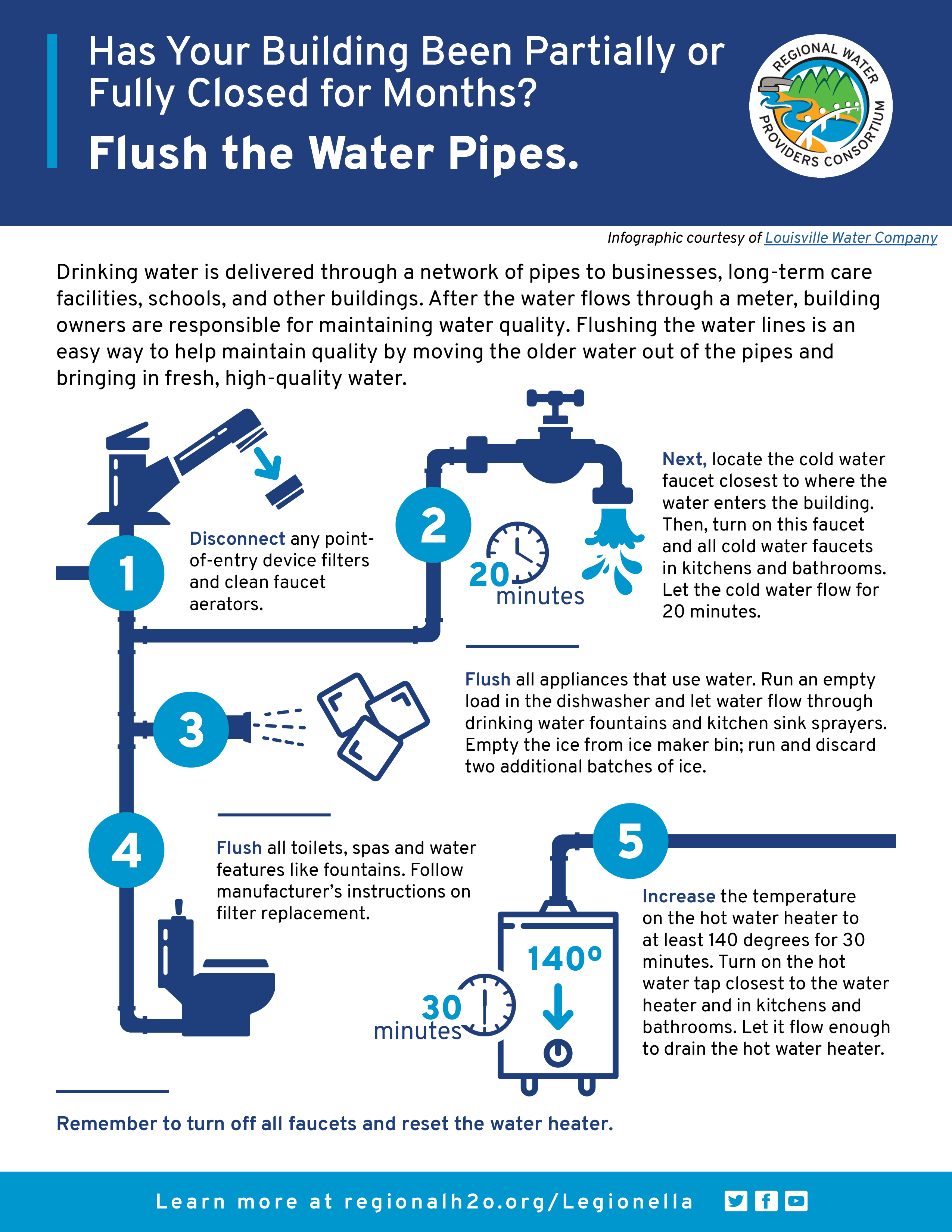 Has Your Building Been Partially or Fully Closed for Months?

Flush the Water Pipes.

REGIONAL WATER PROVIDERS CONSORTIUM

Infographic courtesy of Louisville Water Company

Drinking water is delivered through a network of pipes to businesses, long-term care facilities, schools, and other buildings. After the water flows through a meter, building owners are responsible for maintaining water quality. Flushing the water lines is an easy way to help maintain quality by moving the older water out of the pipes and bringing in fresh, high-quality water.

1

Disconnect any point-of-entry device filters and clean faucet aerators.

2

20 minutes

Next, locate the cold water faucet closest to where the water enters the building. Then, turn on this faucet and all cold water faucets in kitchens and bathrooms. Let the cold water flow for 20 minutes.

3

Flush all appliances that use water. Run an empty load in the dishwasher and let water flow through drinking water fountains and kitchen sink sprayers. Empty the ice from ice maker bin; run and discard two additional batches of ice.

4

Flush all toilets, spas and water features like fountains. Follow manufacturer's instructions on filter replacement.

5

140°

30 minutes

Increase the temperature on the hot water heater to at least 140 degrees for 30 minutes. Turn on the hot water tap closest to the water heater and in kitchens and bathrooms. Let it flow enough to drain the hot water heater.

Remember to turn off all faucets and reset the water heater.

Learn more at regionalh2o.org/Legionella